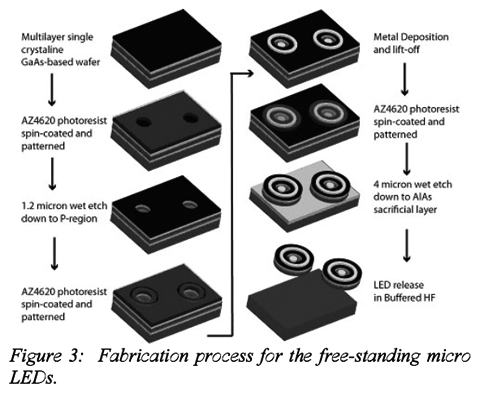 Multilayer single crystaline GaAs-based wafer

AZ4620 photoresist spin-coated and patterned

1.2 micron wet etch down to P-region

AZ4620 photoresist spin-coated and patterned

Metal Deposition and lift-off

AZ4620 photoresist spin-coated and patterned

4 micron wet etch down to AlAs sacrificial layer

LED release in Buffered HF

Figure 3: Fabrication process for the free-standing micro LEDs.